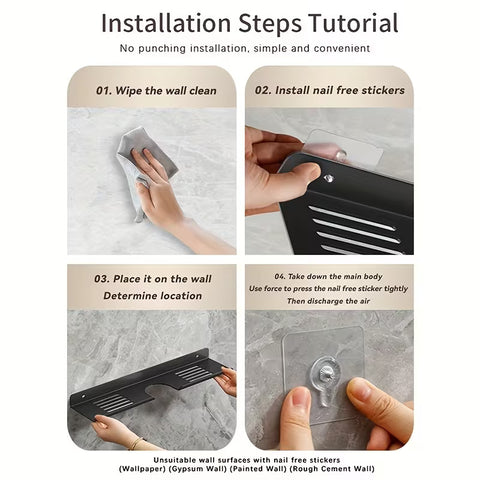 Installation Steps Tutorial

No punching installation, simple and convenient

01. Wipe the wall clean

02. Install nail free stickers

03. Place it on the wall
Determine location

04. Take down the main body
Use force to press the nail free sticker tightly
Then discharge the air

Unsuitable wall surfaces with nail free stickers
(Wallpaper) (Gypsum Wall) (Painted Wall) (Rough Cement Wall)